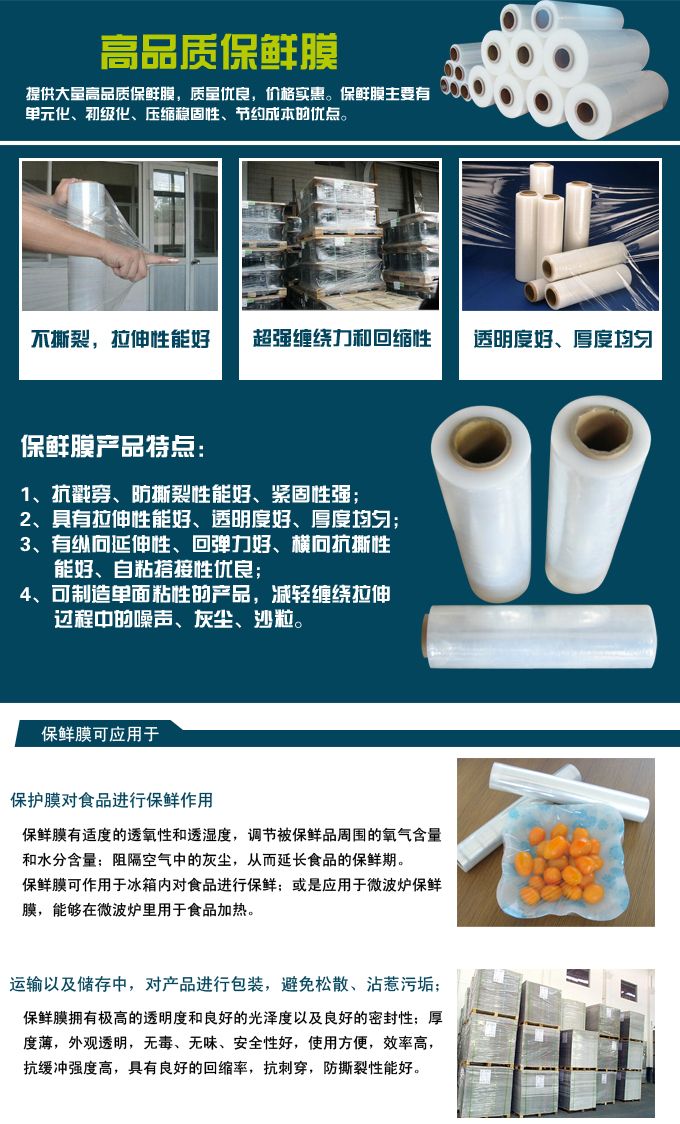 高品质保鲜膜

提供大量高品质保鲜膜，质量优良，价格实惠。保鲜膜主要有单元化、初级化、压缩稳固性、节约成本的优点。

不撕裂，拉伸性能好

超强缠绕力和回缩性

透明度好、厚度均匀

保鲜膜产品特点：

1、抗戳穿、防撕裂性能好、紧固性强；
2、具有拉伸性能好、透明度好、厚度均匀；
3、有纵向延伸性、回弹力好、横向抗撕性能好、自粘搭接性优良；
4、可制造单面粘性的产品，减轻缠绕拉伸过程中的噪声、灰尘、沙粒。

保鲜膜可应用于

保护膜对食品进行保鲜作用

保鲜膜有适度的透氧性和透湿度，调节被保鲜品周围的氧气含量和水分含量；阻隔空气中的灰尘，从而延长食品的保鲜期。
保鲜膜可作用于冰箱内对食品进行保鲜；或是应用于微波炉保鲜膜，能够在微波炉里用于食品加热。

运输以及储存中，对产品进行包装，避免松散、沾惹污垢；

保鲜膜拥有极高的透明度和良好的光泽度以及良好的密封性；厚度薄，外观透明，无毒、无味、安全性好，使用方便，效率高，抗缓冲强度高，具有良好的回缩率，抗刺穿，防撕裂性能好。